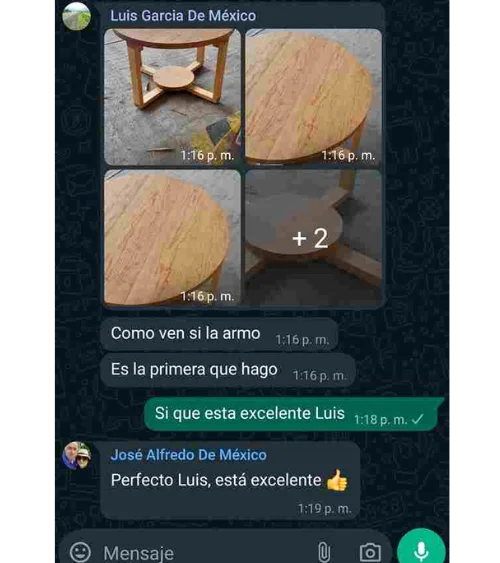 Luis Garcia De México

1:16 p. m.

1:16 p. m.

1:16 p. m.

+ 2

Como ven si la armo 1:16 p. m.

Es la primera que hago 1:16 p. m.

Si que esta excelente Luis 1:18 p. m. ✓

José Alfredo De México

Perfecto Luis, está excelente 👍

1:19 p. m.

Mensaje